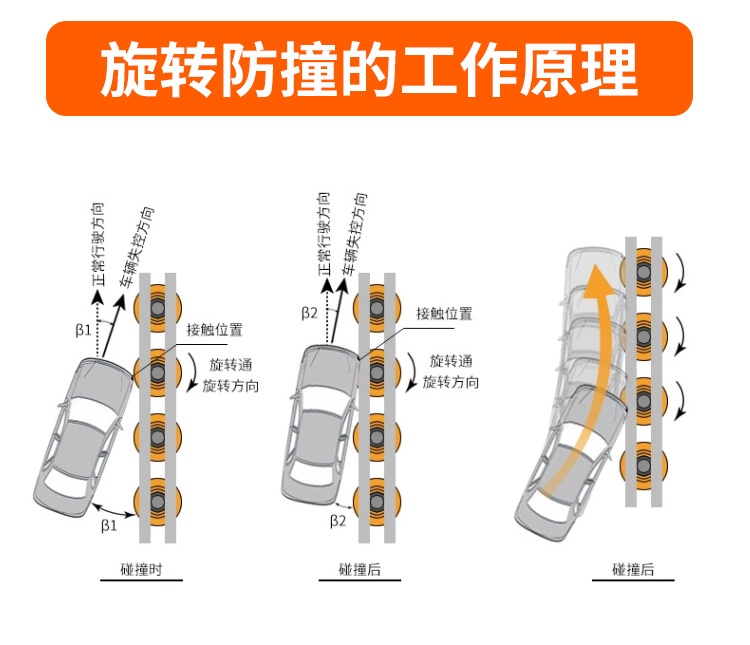 旋转防撞的工作原理

正常行驶方向
车辆失控方向
β1
接触位置
旋转通
旋转方向
β1
碰撞时

正常行驶方向
车辆失控方向
β2
接触位置
旋转通
旋转方向
β2
碰撞后

碰撞后